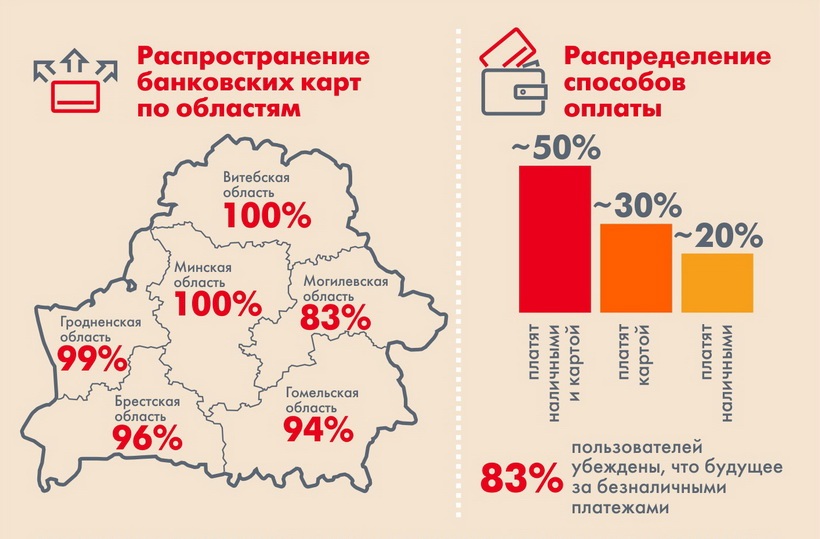 Распространение банковских карт по областям

Витебская область
100%

Минская область
100%

Могилевская область
83%

Гродненская область
99%

Брестская область
96%

Гомельская область
94%

Распределение способов оплаты

~50%
~30%
~20%

платят наличными и картой
платят картой
платят наличными

83% пользователей убеждены, что будущее за безналичными платежами