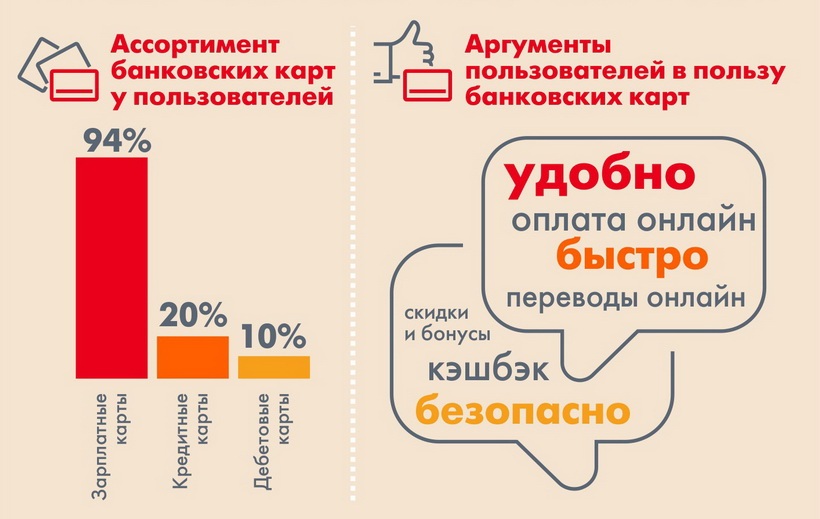 Ассортимент банковских карт у пользователей

94%

20%

10%

Зарплатные карты

Кредитные карты

Дебетовые карты

Аргументы пользователей в пользу банковских карт

удобно
оплата онлайн
быстро
переводы онлайн

скидки и бонусы
кэшбэк
безопасно