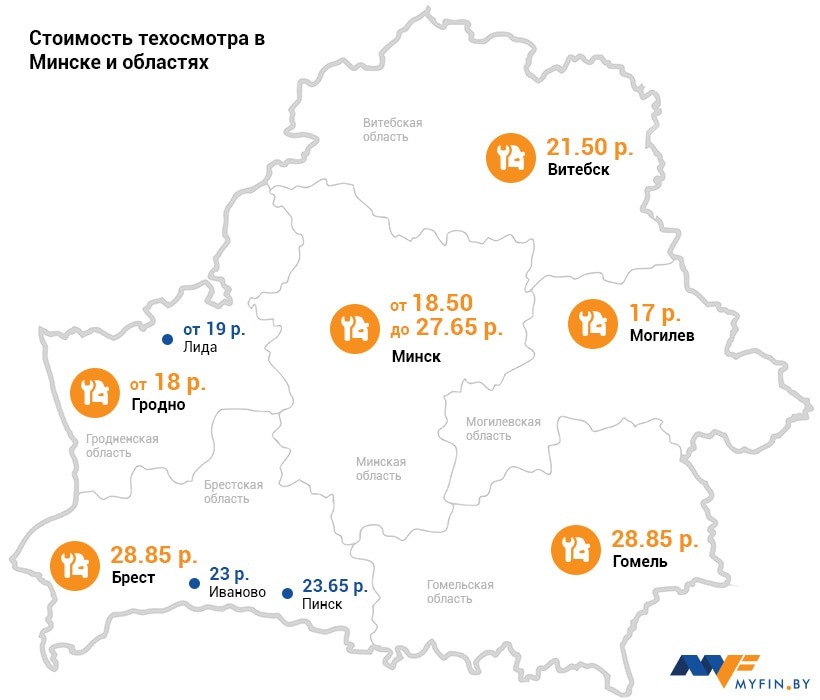 Стоимость техосмотра в Минске и областях

Витебская область

21.50 р.
Витебск

от 18.50
до 27.65 р.
Минск

17 р.
Могилев

от 19 р.
Лида

от 18 р.
Гродно

Гродненская область

Могилевская область

Минская область

Брестская область

28.85 р.
Брест

23 р.
Иваново

23.65 р.
Пинск

28.85 р.
Гомель

Гомельская область

MYFIN.BY