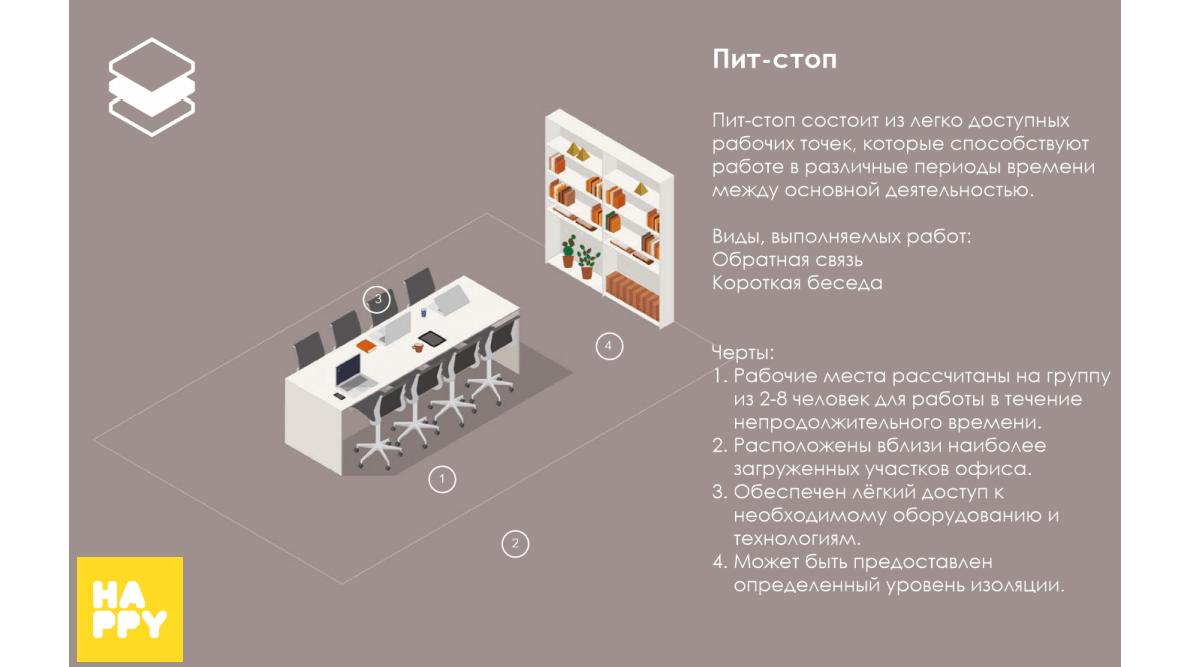 Пит-стоп

Пит-стоп состоит из легко доступных рабочих точек, которые способствуют работе в различные периоды времени между основной деятельностью.

Виды, выполняемых работ:
Обратная связь
Короткая беседа

Черты:
1. Рабочие места рассчитаны на группу из 2-8 человек для работы в течение непродолжительного времени.
2. Расположены вблизи наиболее загруженных участков офиса.
3. Обеспечен лёгкий доступ к необходимому оборудованию и технологиям.
4. Может быть предоставлен определенный уровень изоляции.

3
4
1
2

HA
PPY